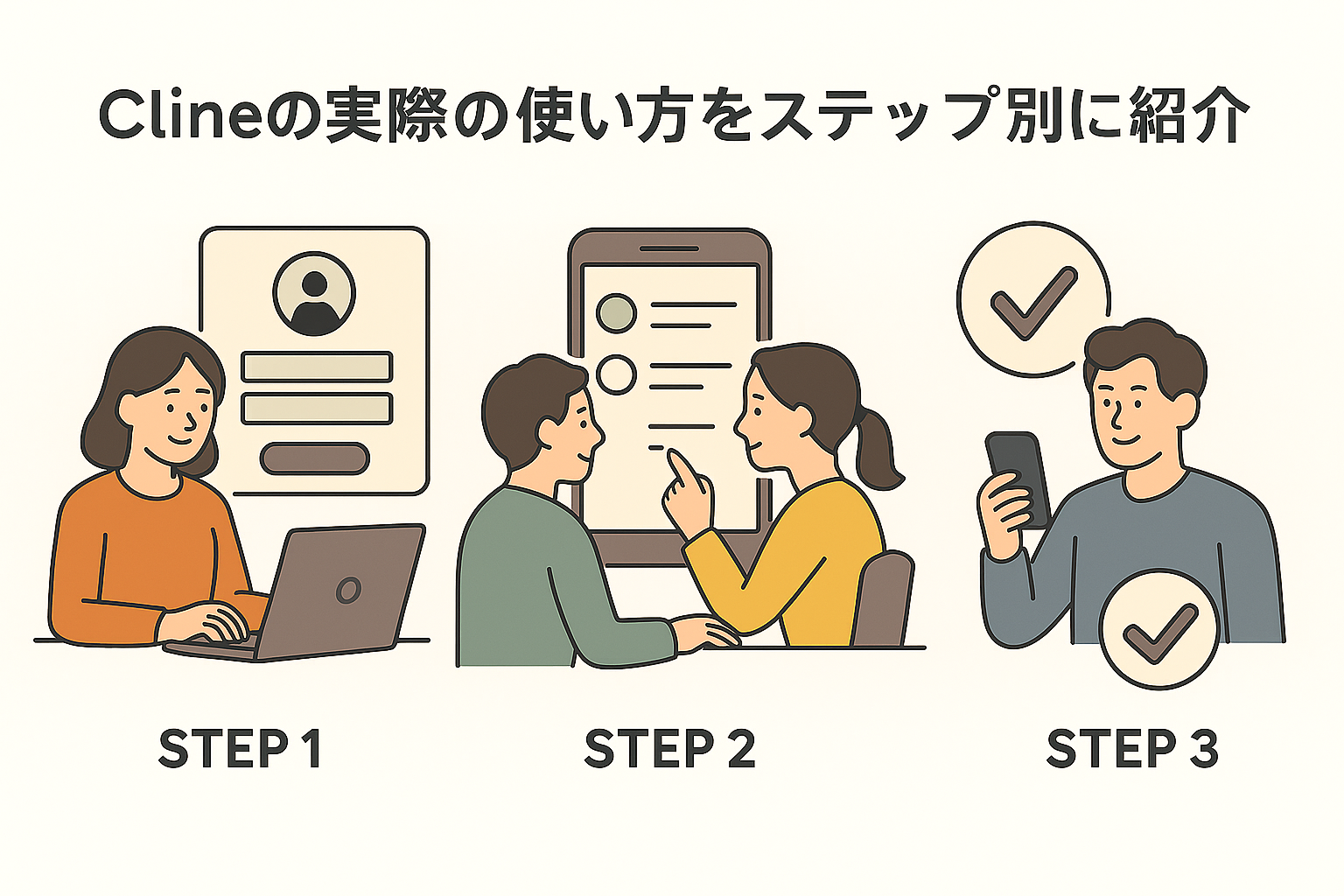 Clineの実際の使い方をステップ別に紹介

STEP 1

STEP 2

STEP 3